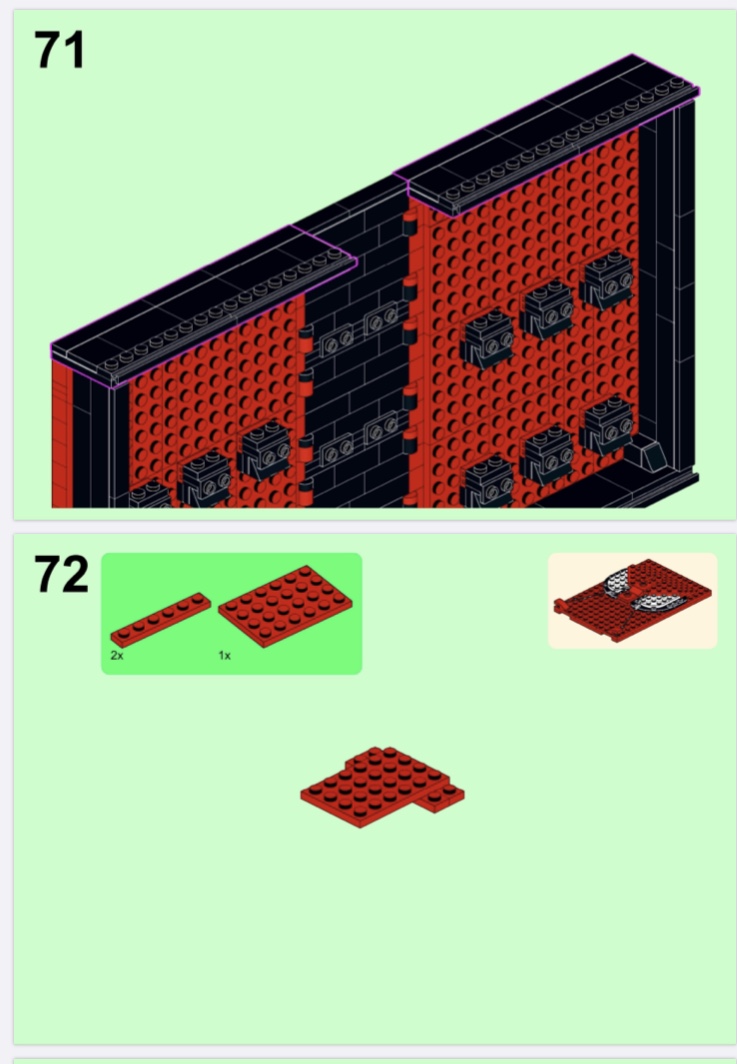 71

72

2x

1x